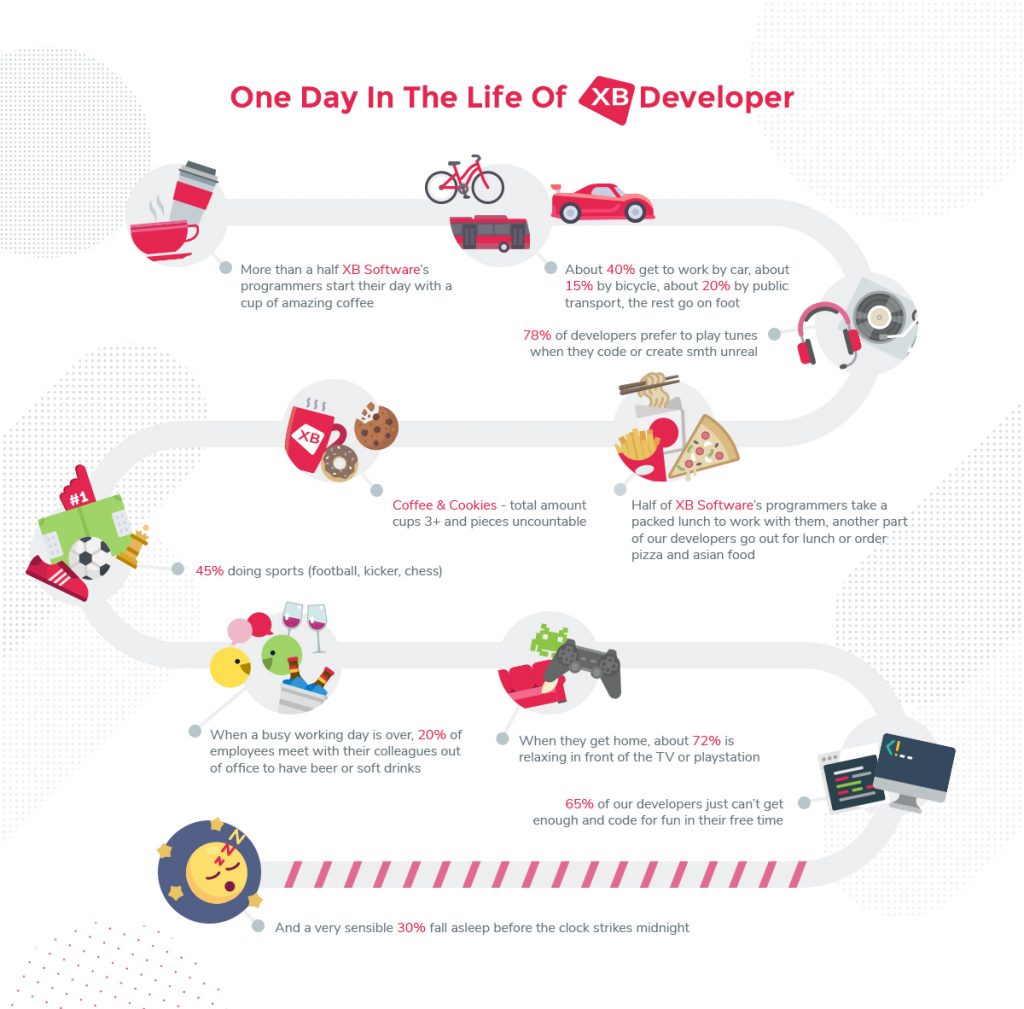 One Day In The Life Of XB Developer

More than a half XB Software's programmers start their day with a cup of amazing coffee

About 40% get to work by car, about 15% by bicycle, about 20% by public transport, the rest go on foot

78% of developers prefer to play tunes when they code or create smth unreal

XB

Coffee & Cookies - total amount cups 3+ and pieces uncountable

Half of XB Software's programmers take a packed lunch to work with them, another part of our developers go out for lunch or order pizza and asian food

#1

45% doing sports (football, kicker, chess)

When a busy working day is over, 20% of employees meet with their colleagues out of office to have beer or soft drinks

When they get home, about 72% is relaxing in front of the TV or playstation

65% of our developers just can't get enough and code for fun in their free time

And a very sensible 30% fall asleep before the clock strikes midnight